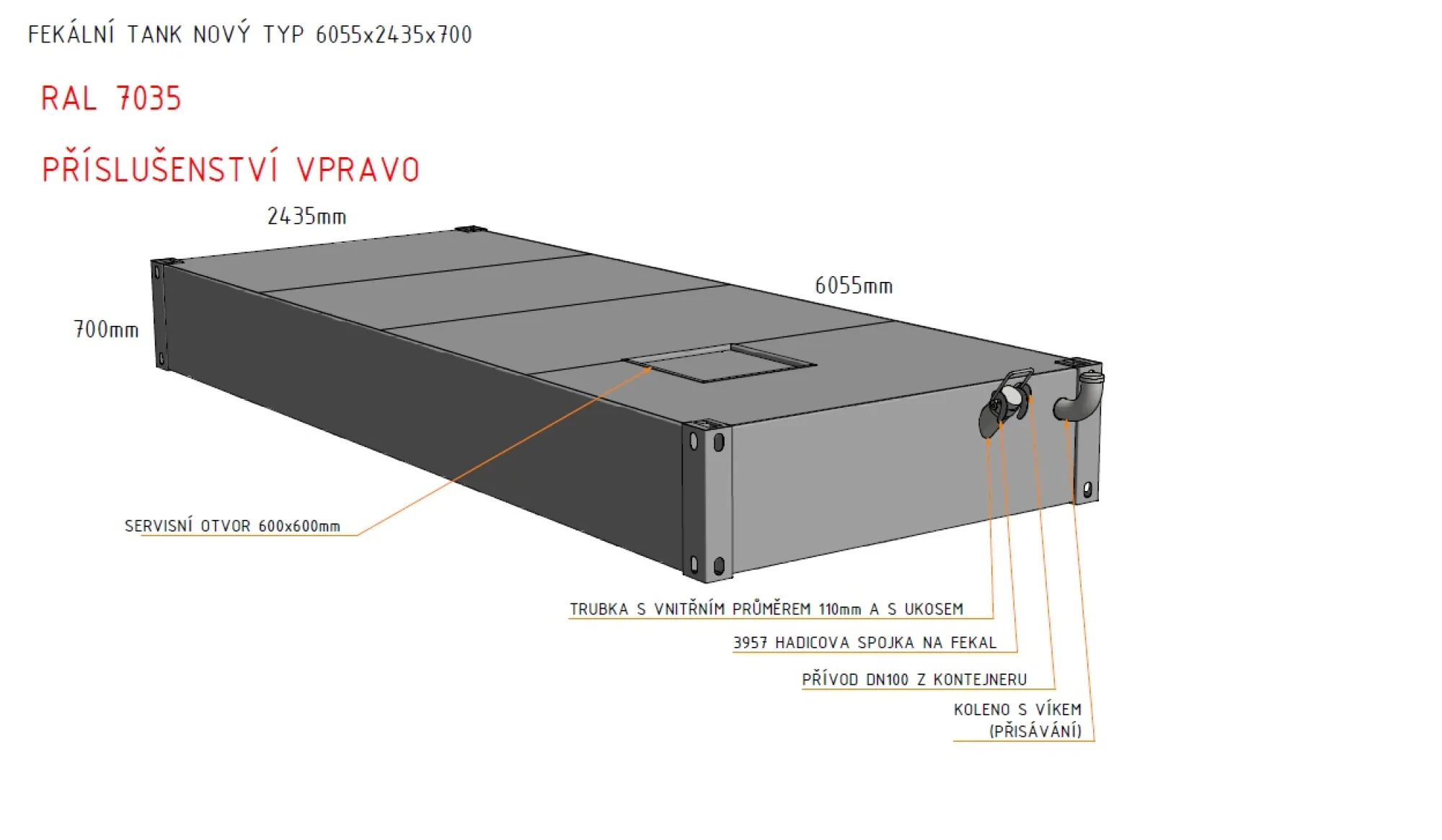 FEKÁLNÍ TANK NOVÝ TYP 6055x2435x700

RAL 7035

PŘÍSLUŠENSTVÍ VPRAVO

2435mm

6055mm

700mm

SERVISNÍ OTVOR 600x600mm

TRUBKA S VNITŘNÍM PRŮMĚREM 110mm A S UKOSEM

3957 HADICOVA SPOJKA NA FEKAL

PŘÍVOD DN100 Z KONTEJNERU

KOLENO S VÍKEM (PŘISÁVÁNÍ)